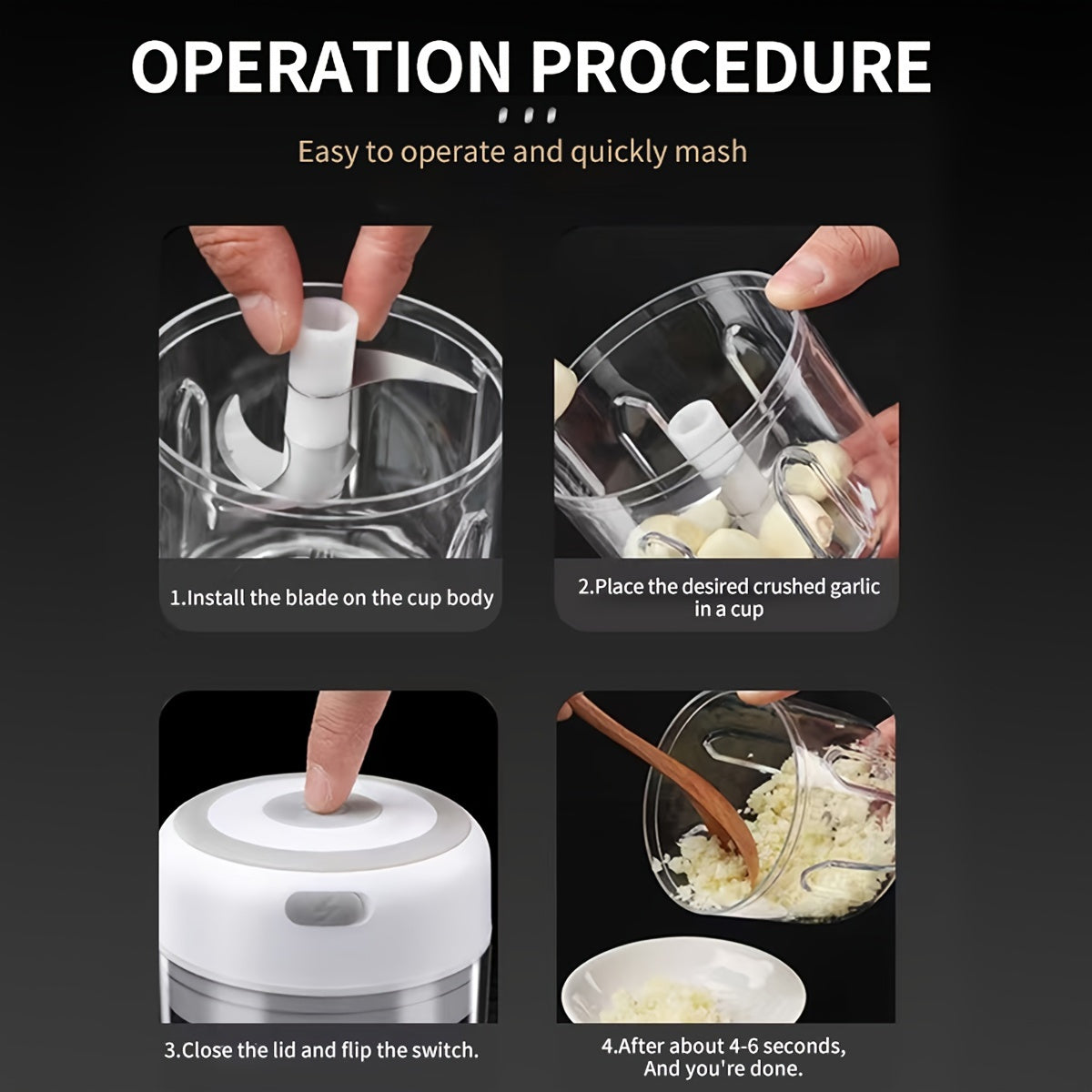 OPERATION PROCEDURE

Easy to operate and quickly mash

1.Install the blade on the cup body

2.Place the desired crushed garlic in a cup

3.Close the lid and flip the switch.

4.After about 4-6 seconds, And you're done.