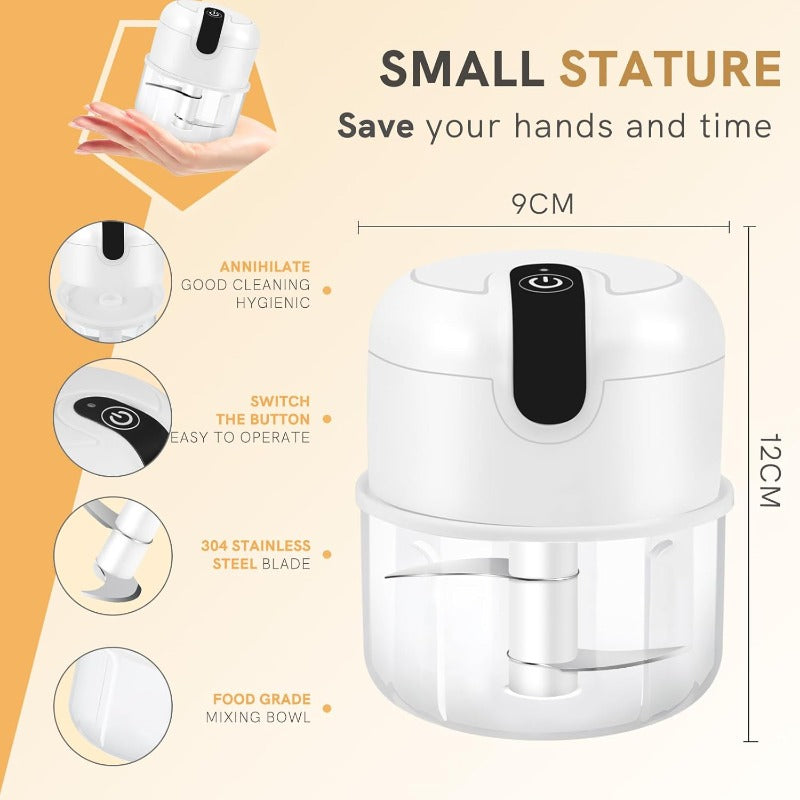 SMALL STATURE

Save your hands and time

9CM

12CM

ANNIHILATE
GOOD CLEANING
HYGIENIC

SWITCH
THE BUTTON
EASY TO OPERATE

304 STAINLESS
STEEL BLADE

FOOD GRADE
MIXING BOWL